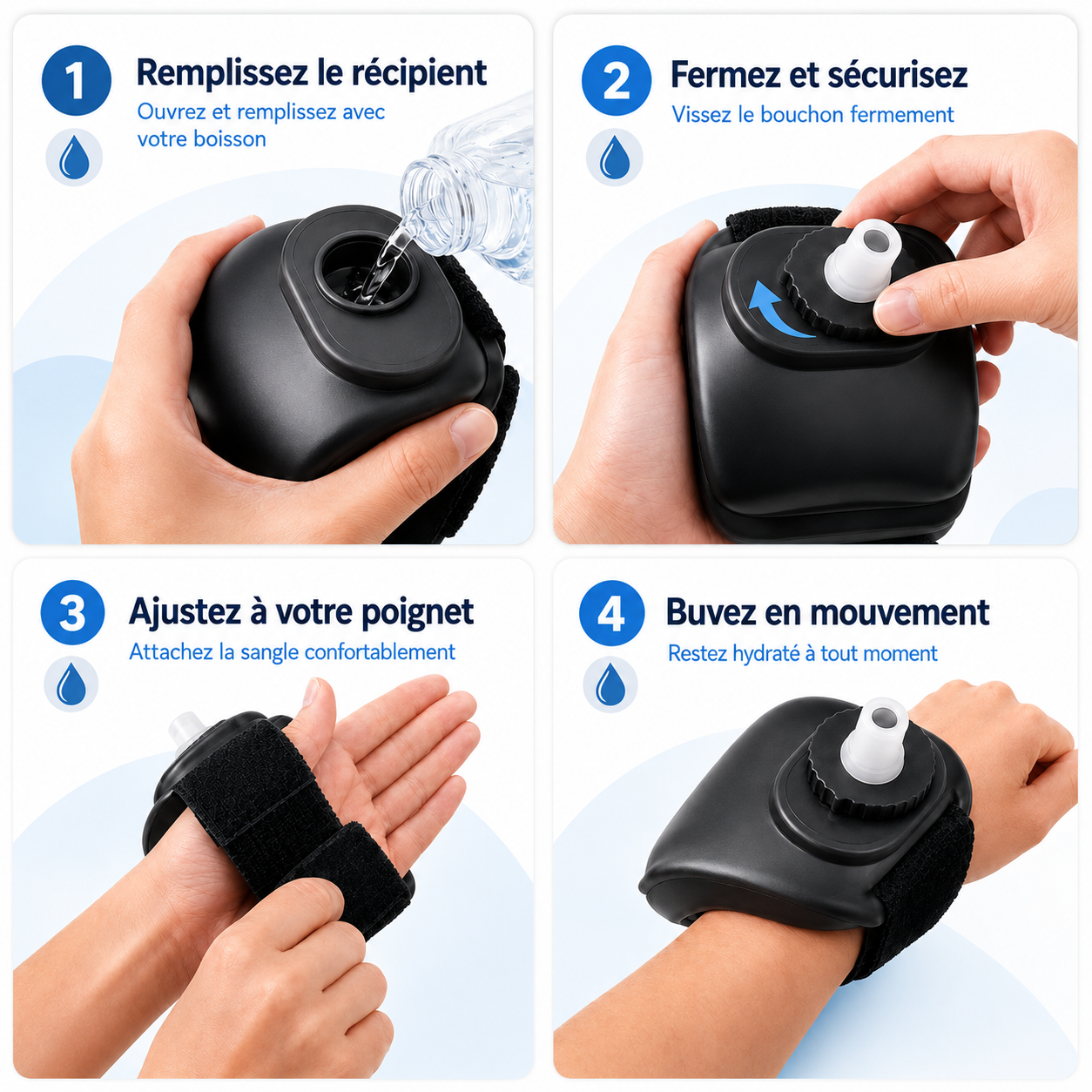 1
Remplissez le récipient
Ouvrez et remplissez avec votre boisson

2
Fermez et sécurisez
Vissez le bouchon fermement

3
Ajustez à votre poignet
Attachez la sangle confortablement

4
Buvez en mouvement
Restez hydraté à tout moment